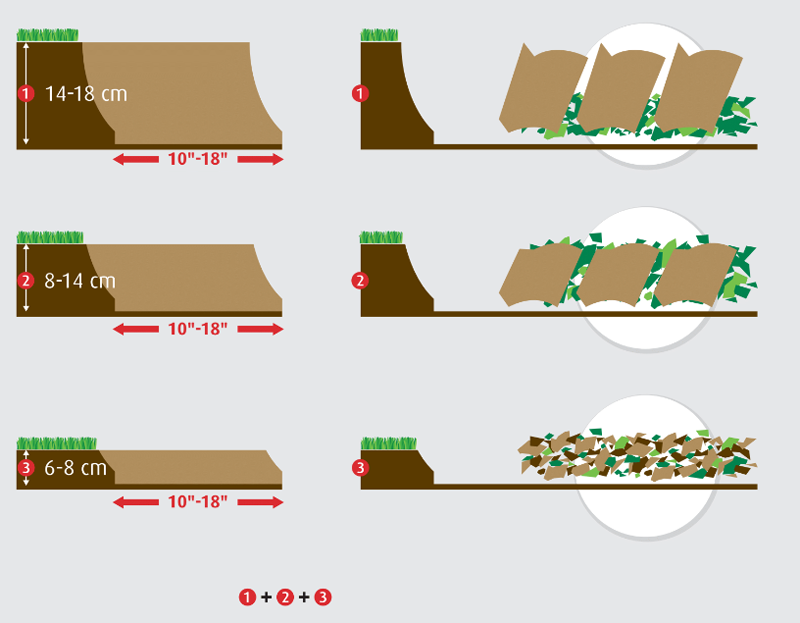 1 14-18 cm
10"-18"
1

2 8-14 cm
10"-18"
2

3 6-8 cm
10"-18"
3

1 + 2 + 3